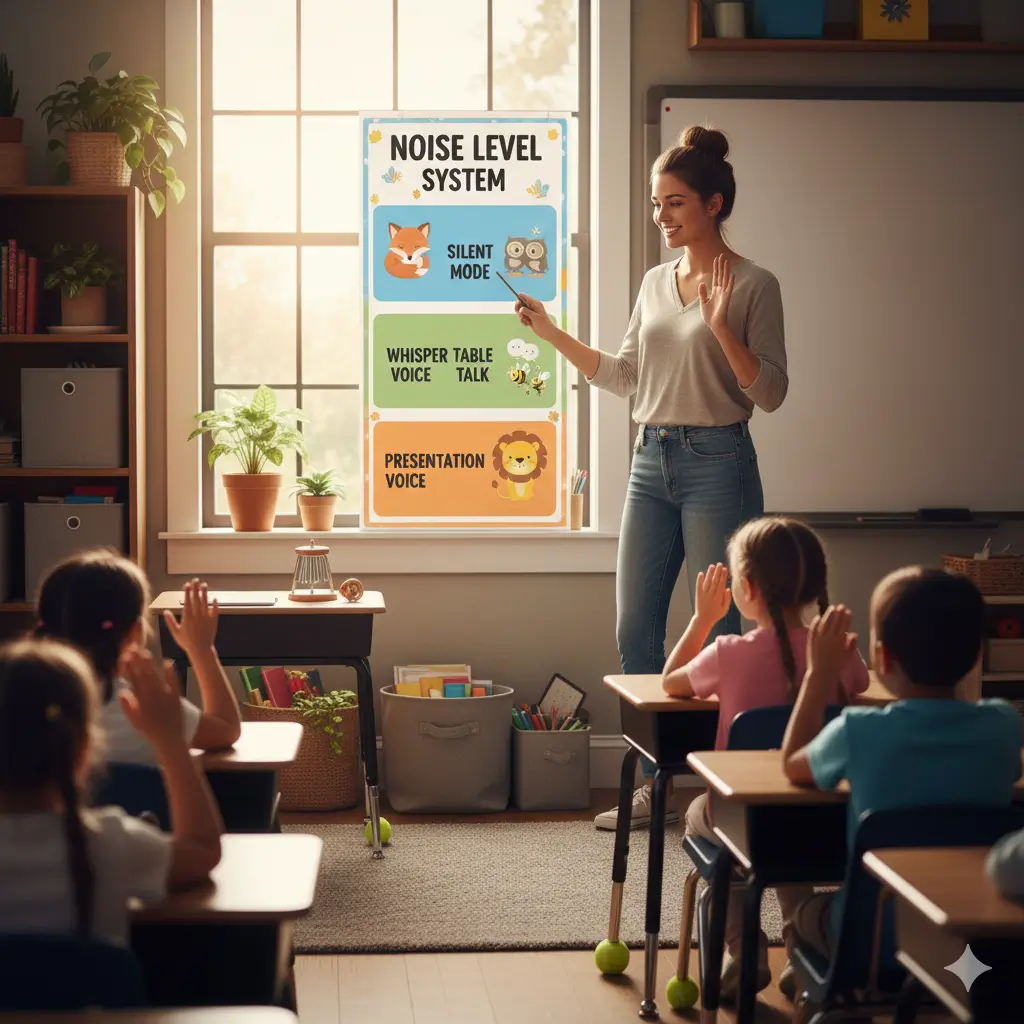 NOISE LEVEL SYSTEM

SILENT MODE

WHISPER VOICE

TABLE TALK

PRESENTATION VOICE